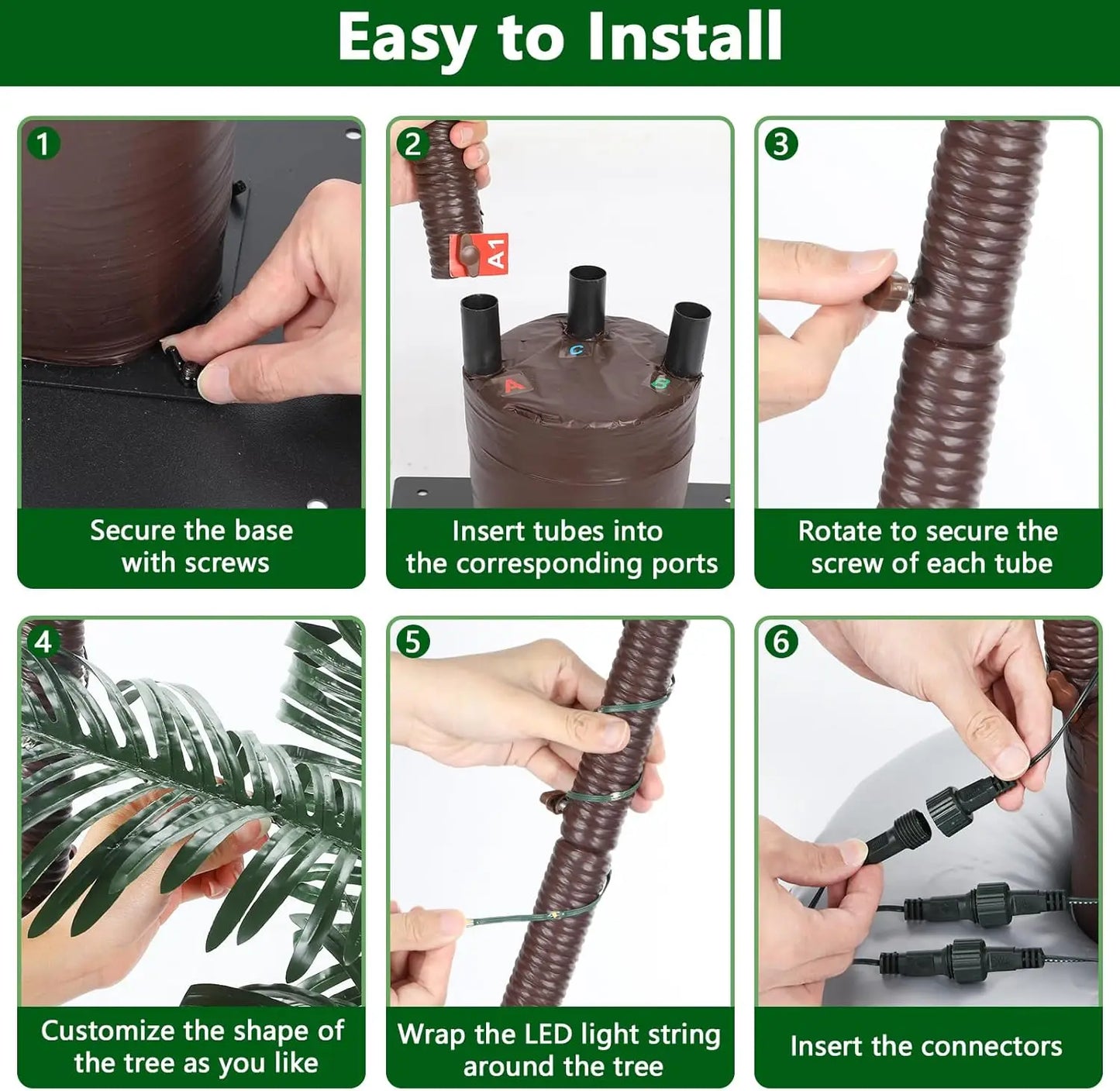 Easy to Install

1
Secure the base with screws

2
A1
C
A
B
Insert tubes into the corresponding ports

3
Rotate to secure the screw of each tube

4
Customize the shape of the tree as you like

5
Wrap the LED light string around the tree

6
Insert the connectors